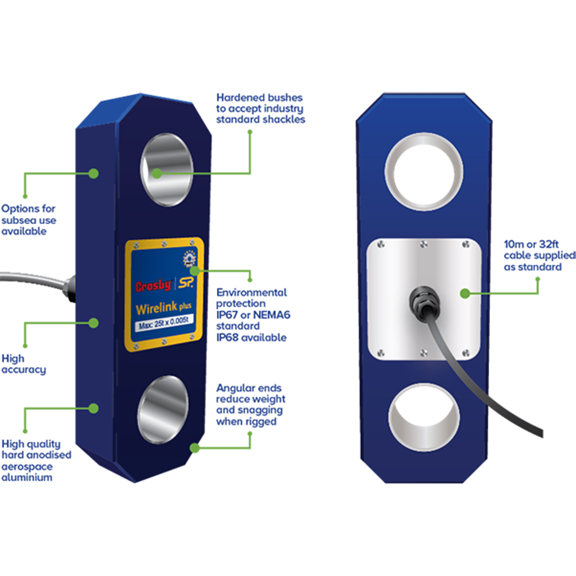 Hardened bushes to accept industry standard shackles

Options for subsea use available

Crosby | SP

Wirelink plus

Max: 25t x 0.005t

Environmental protection IP67 or NEMA6 standard IP68 available

High accuracy

Angular ends reduce weight and snagging when rigged

High quality hard anodised aerospace aluminium

10m or 32ft cable supplied as standard